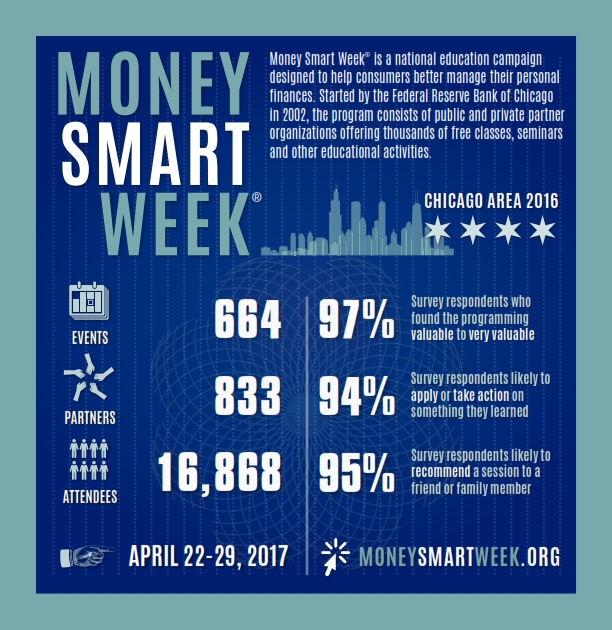 MONEY SMART WEEK®

Money Smart Week® is a national education campaign designed to help consumers better manage their personal finances. Started by the Federal Reserve Bank of Chicago in 2002, the program consists of public and private partner organizations offering thousands of free classes, seminars and other educational activities.

CHICAGO AREA 2016

EVENTS 664

PARTNERS 833

ATTENDEES 16,868

97% Survey respondents who found the programming valuable to very valuable

94% Survey respondents likely to apply or take action on something they learned

95% Survey respondents likely to recommend a session to a friend or family member

APRIL 22-29, 2017

MONEYSMARTWEEK.ORG